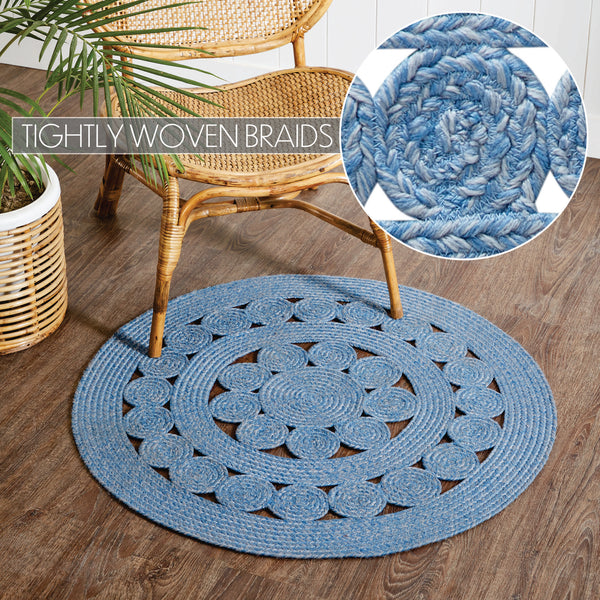 TIGHTLY WOVEN BRAIDS