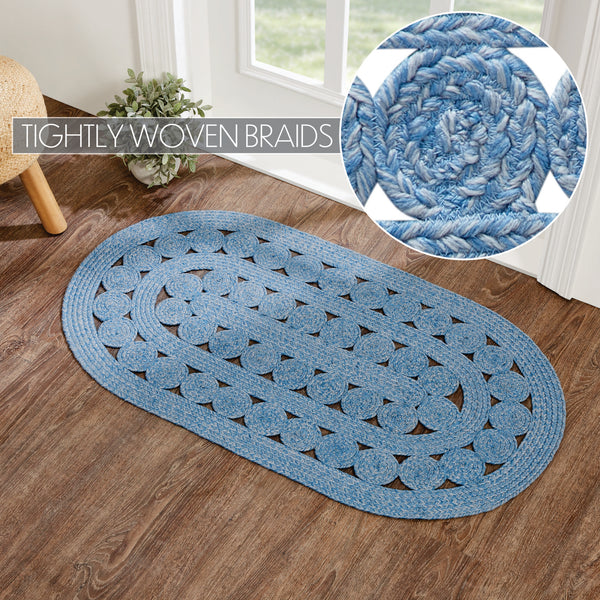 TIGHTLY WOVEN BRAIDS