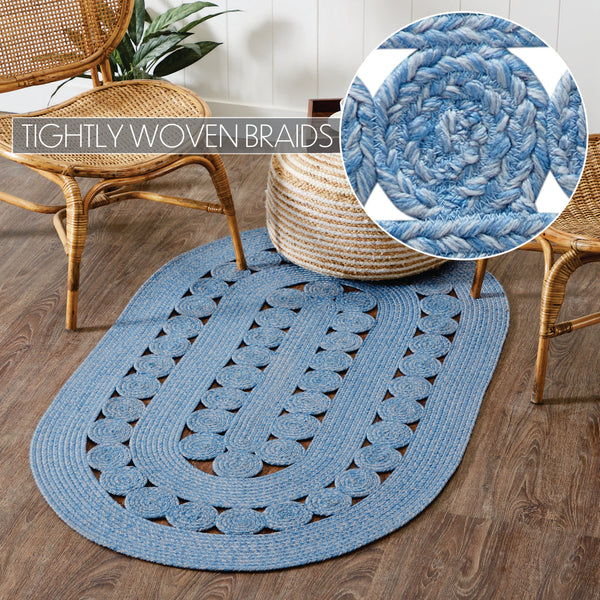 TIGHTLY WOVEN BRAIDS