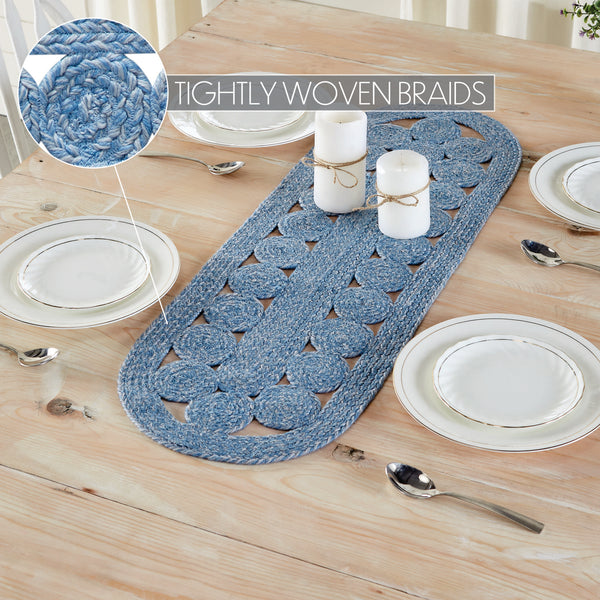 TIGHTLY WOVEN BRAIDS