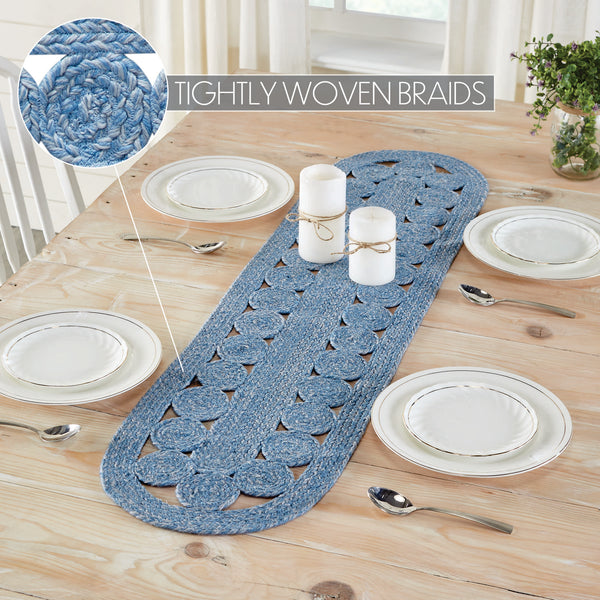 TIGHTLY WOVEN BRAIDS