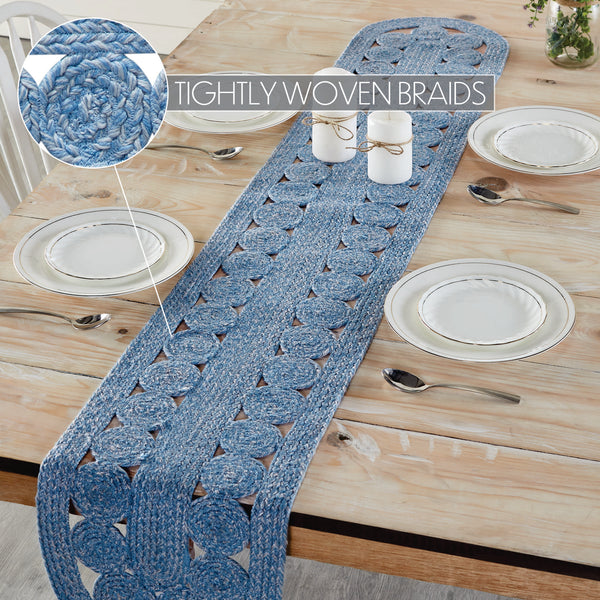 TIGHTLY WOVEN BRAIDS