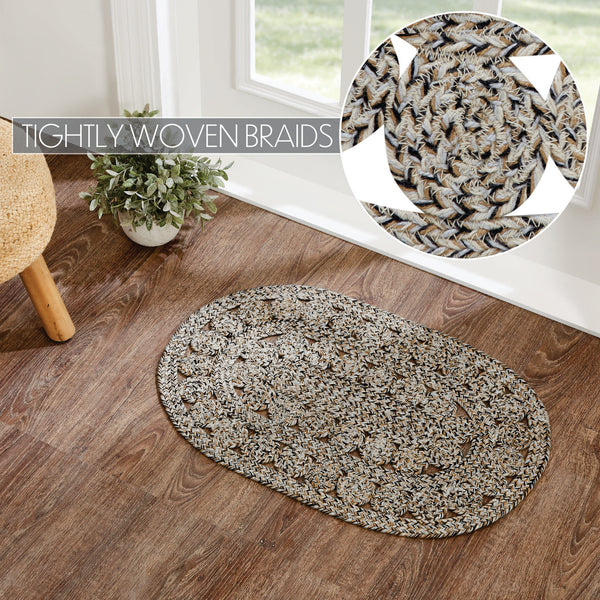 TIGHTLY WOVEN BRAIDS