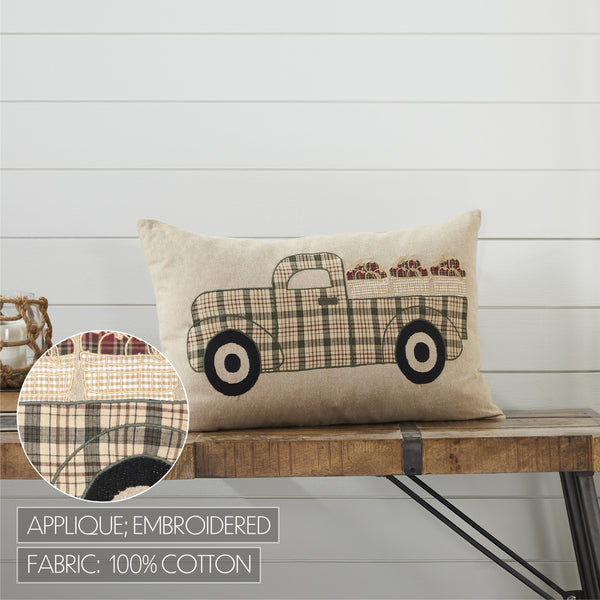 APPLIQUE; EMBROIDERED

FABRIC: 100% COTTON