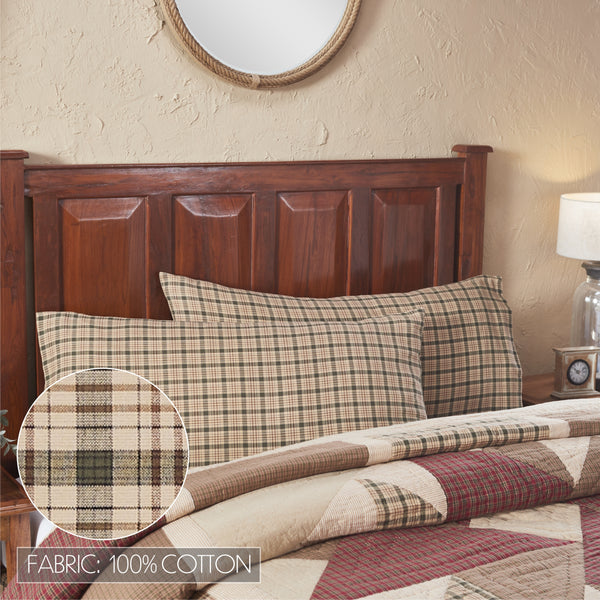 FABRIC: 100% COTTON