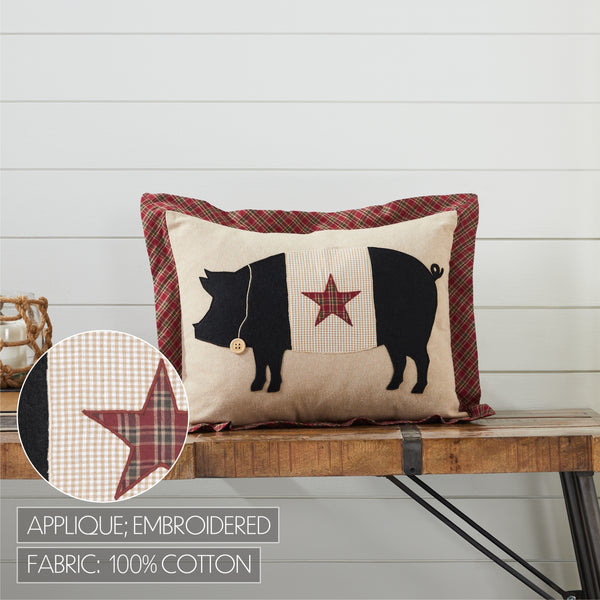 APPLIQUE; EMBROIDERED

FABRIC: 100% COTTON