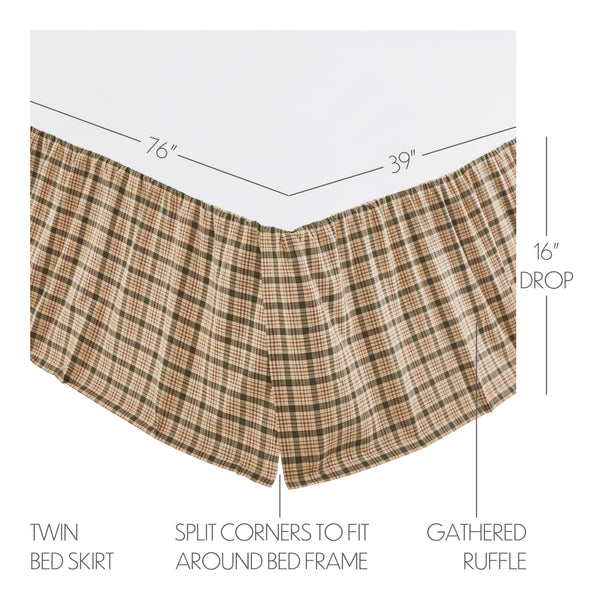 76"

39"

16"
DROP

TWIN
BED SKIRT

SPLIT CORNERS TO FIT
AROUND BED FRAME

GATHERED
RUFFLE