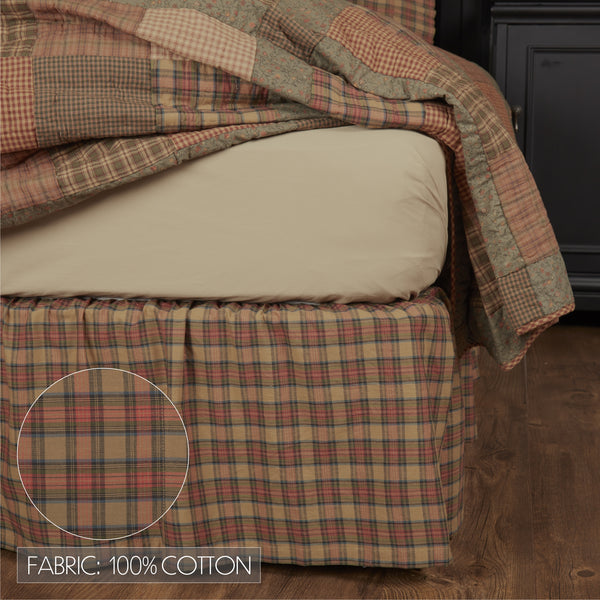 FABRIC: 100% COTTON