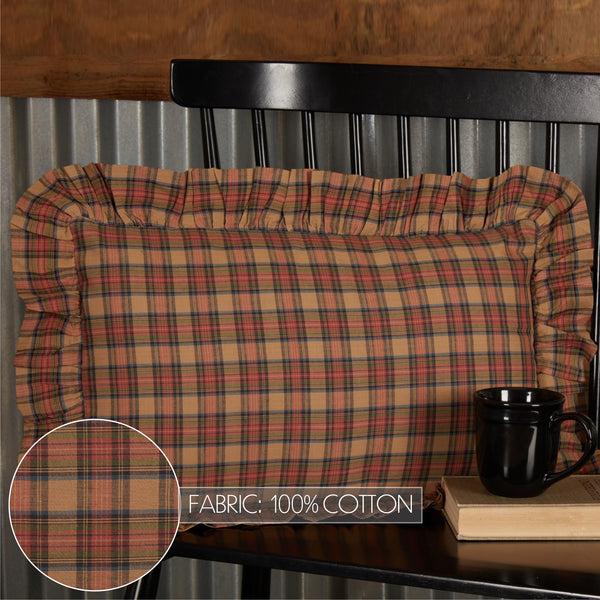 FABRIC: 100% COTTON