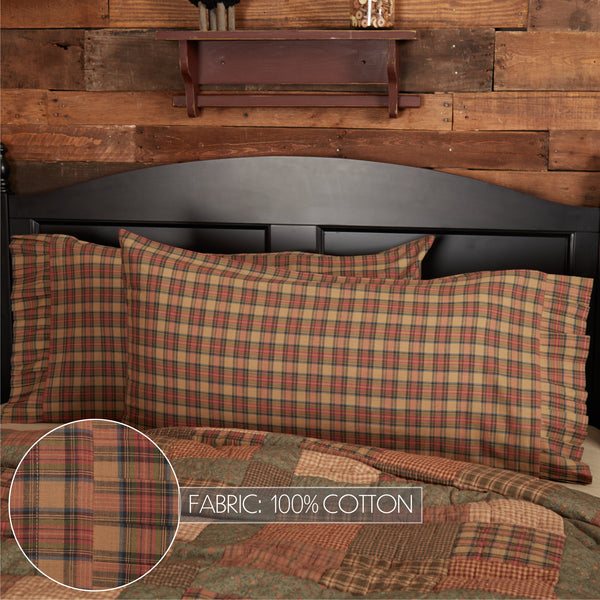 FABRIC: 100% COTTON