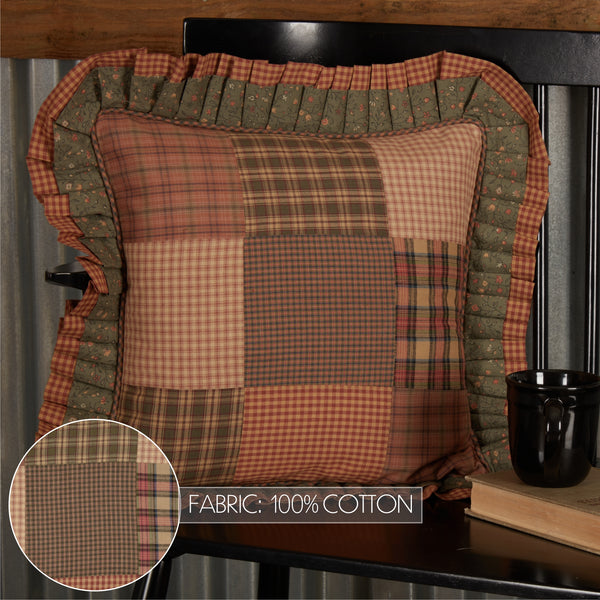 FABRIC: 100% COTTON