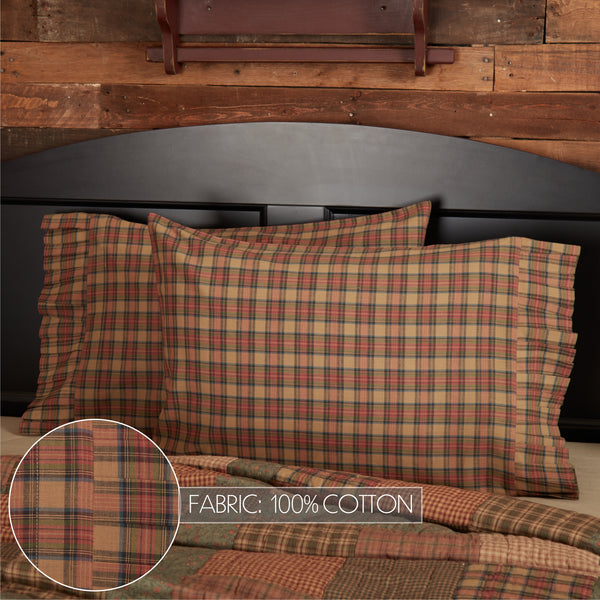 FABRIC: 100% COTTON