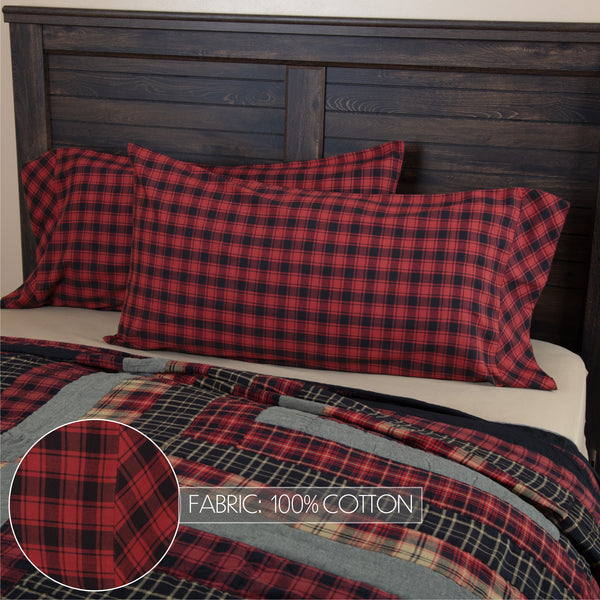 FABRIC: 100% COTTON