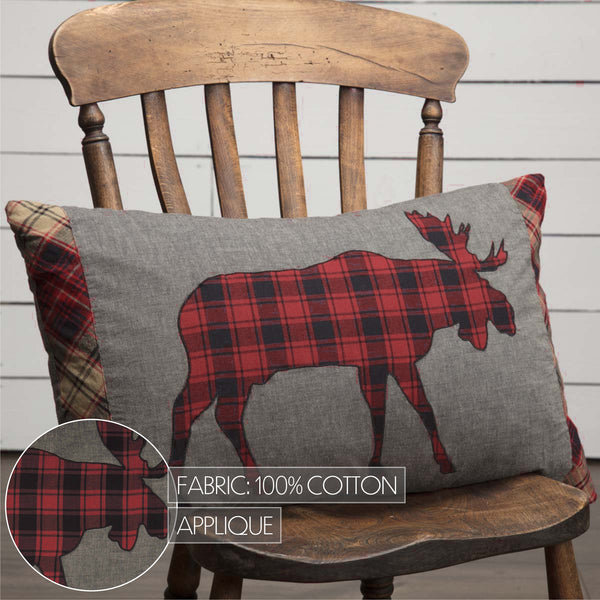 FABRIC: 100% COTTON
APPLIQUE