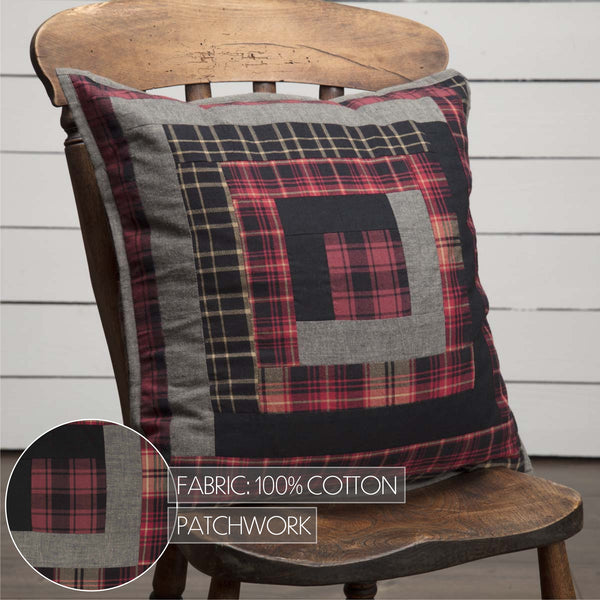 FABRIC: 100% COTTON

PATCHWORK