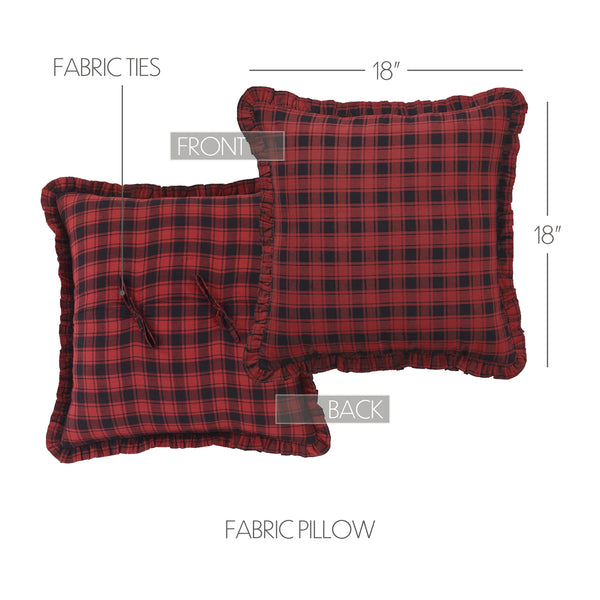 FABRIC TIES

18"

FRONT

18"

BACK

FABRIC PILLOW