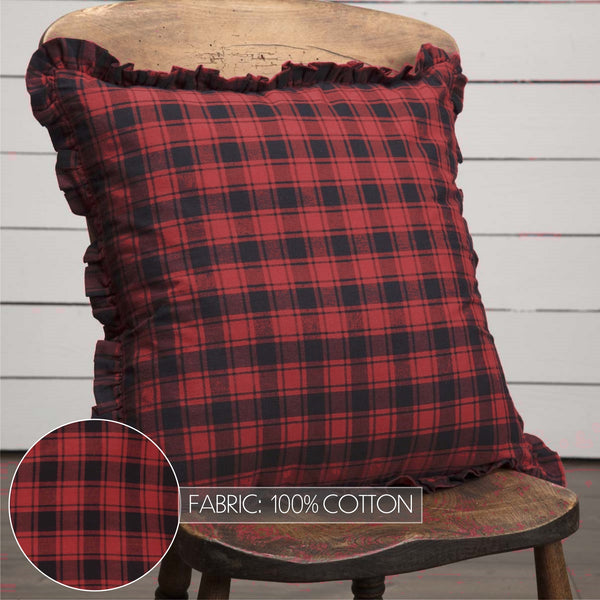 FABRIC: 100% COTTON