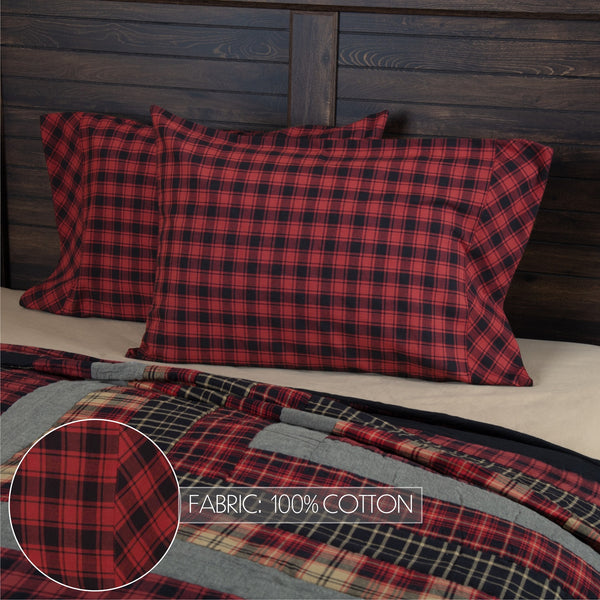 FABRIC: 100% COTTON