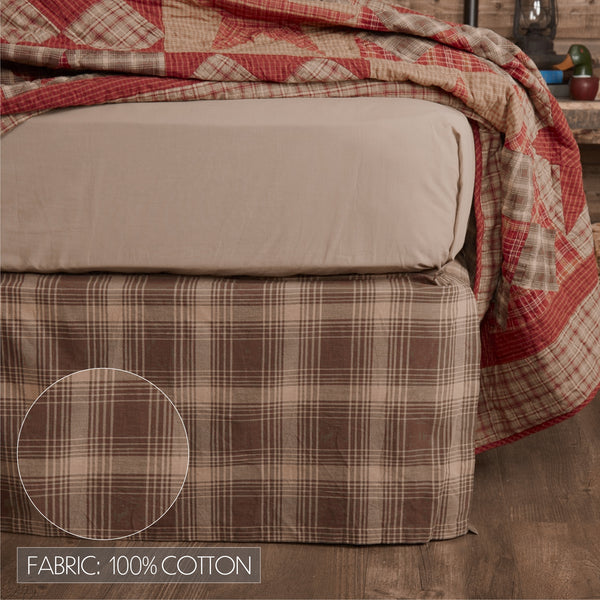 FABRIC: 100% COTTON