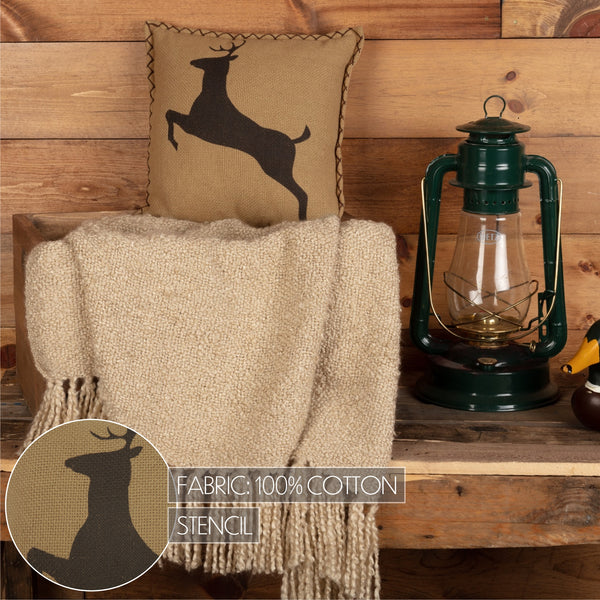 FABRIC: 100% COTTON
STENCIL