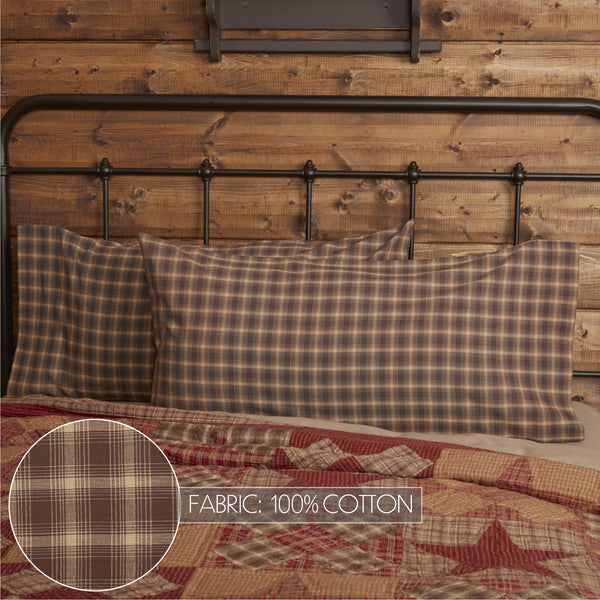 FABRIC: 100% COTTON