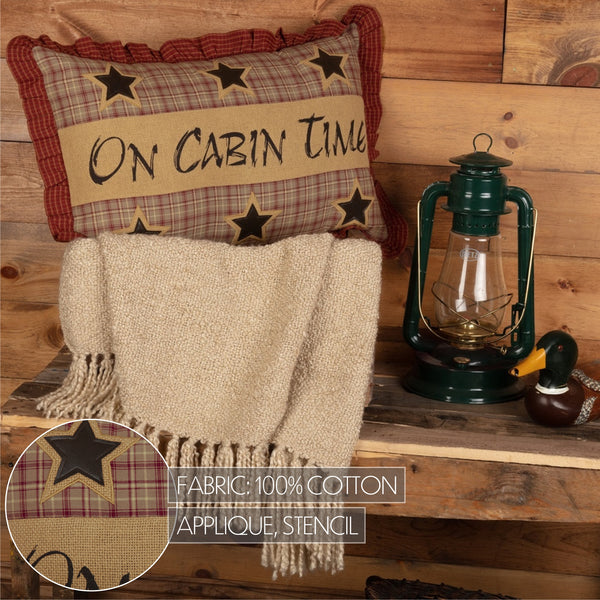 ON CABIN TIME

FABRIC: 100% COTTON

APPLIQUE, STENCIL