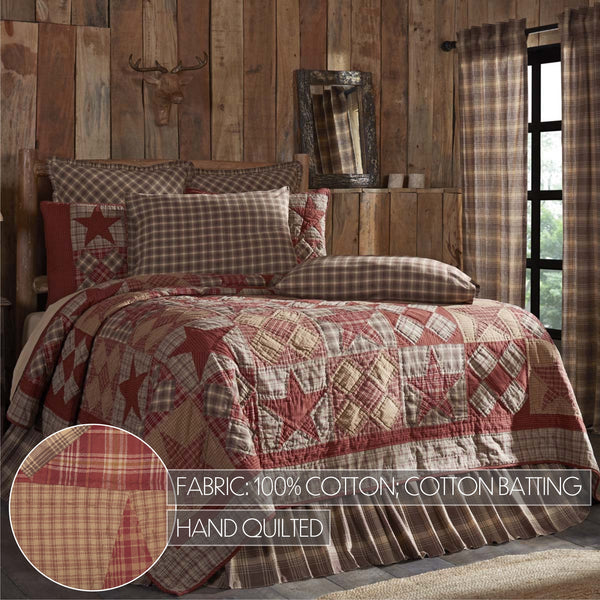 FABRIC: 100% COTTON; COTTON BATTING

HAND QUILTED