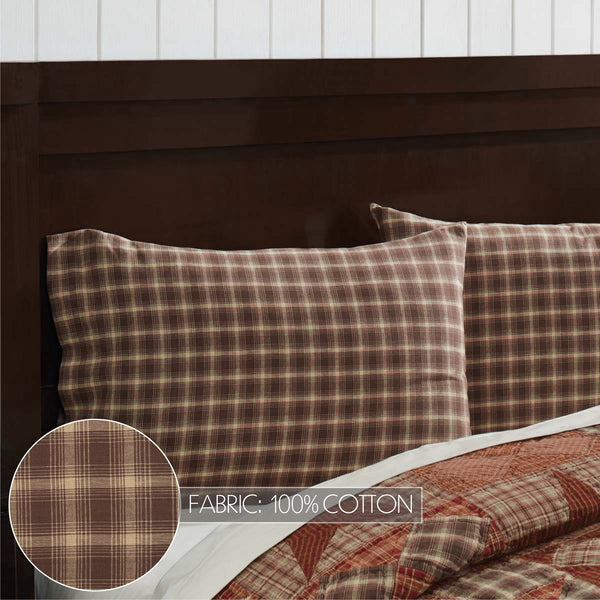 FABRIC: 100% COTTON