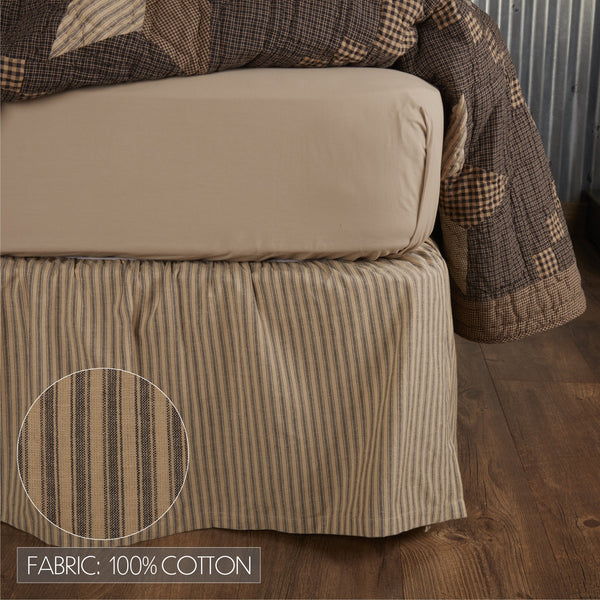 FABRIC: 100% COTTON