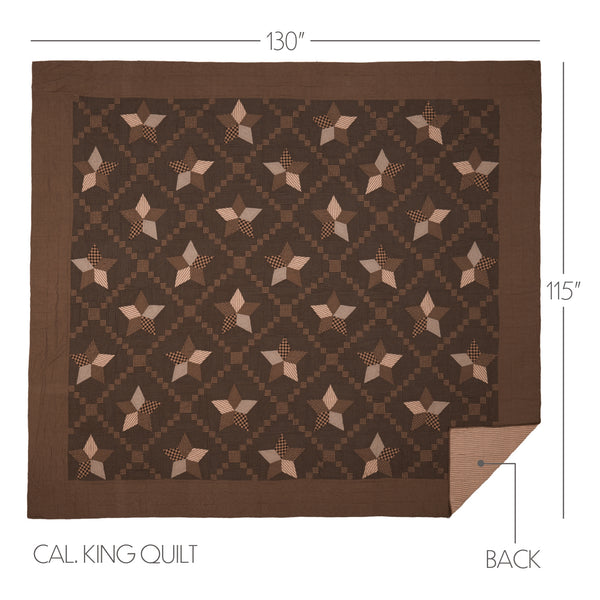 130"

115"

CAL. KING QUILT

BACK