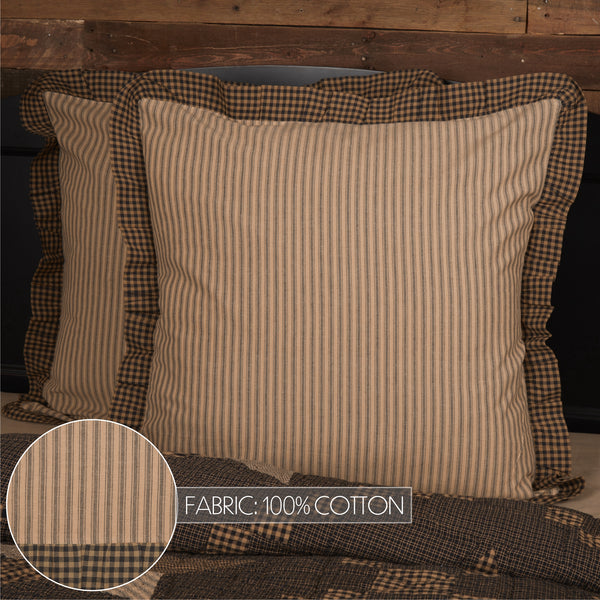 FABRIC: 100% COTTON