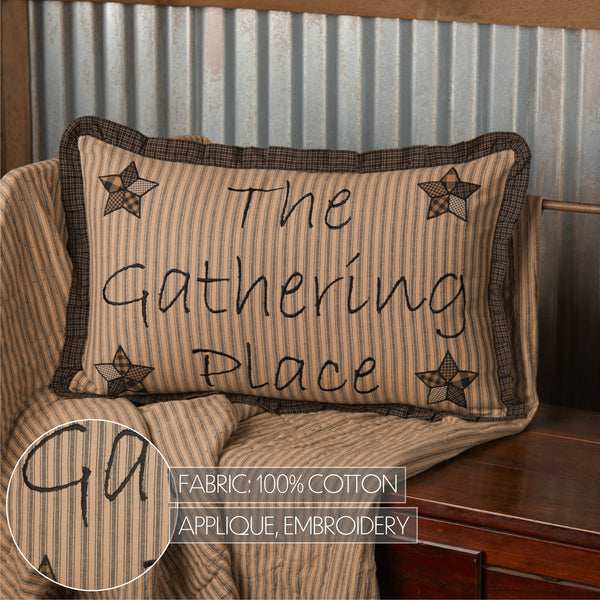 The Gathering Place

Ga

FABRIC: 100% COTTON

APPLIQUE, EMBROIDERY