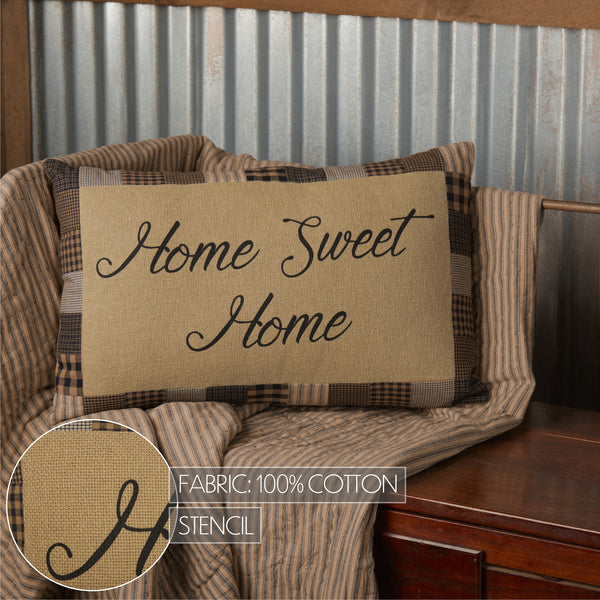 Home Sweet Home

FABRIC: 100% COTTON

STENCIL