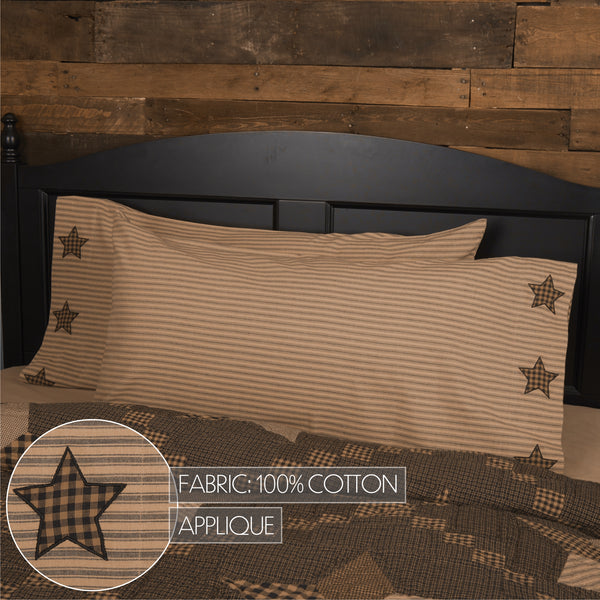 FABRIC: 100% COTTON

APPLIQUE