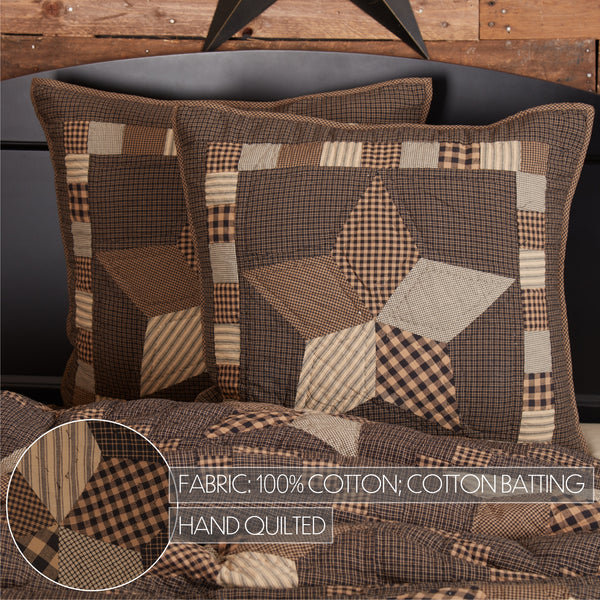 FABRIC: 100% COTTON; COTTON BATTING

HAND QUILTED