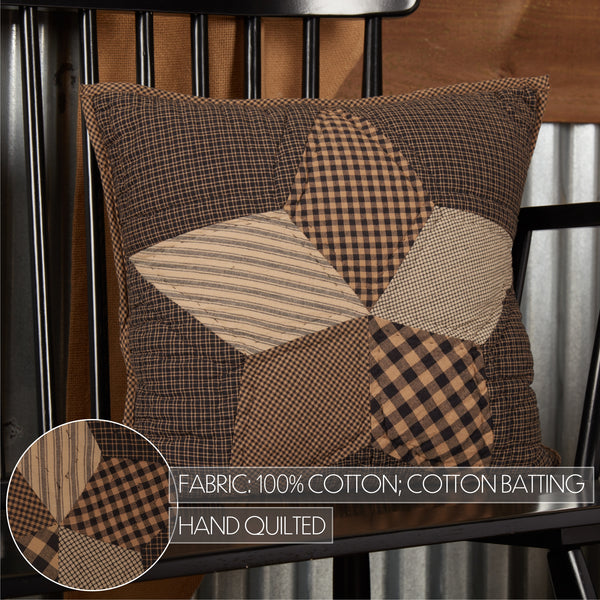 FABRIC: 100% COTTON; COTTON BATTING

HAND QUILTED