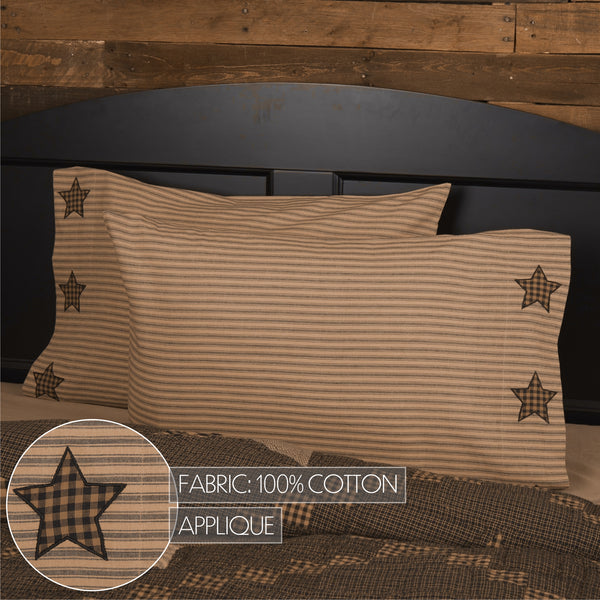 FABRIC: 100% COTTON

APPLIQUE