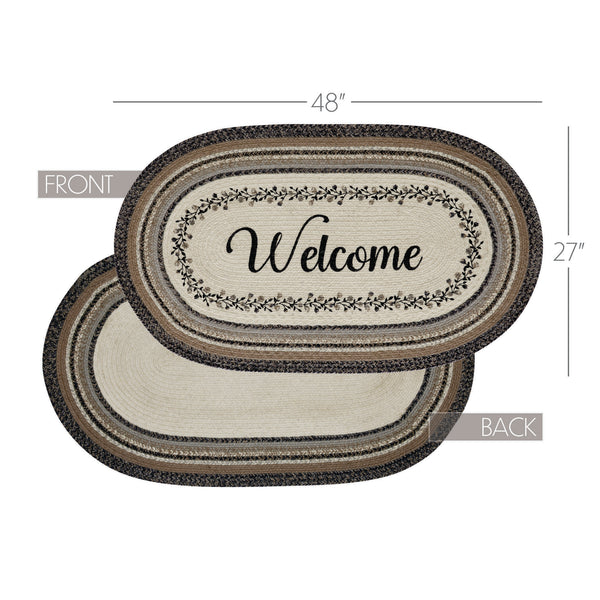 48"

FRONT

Welcome

27"

BACK