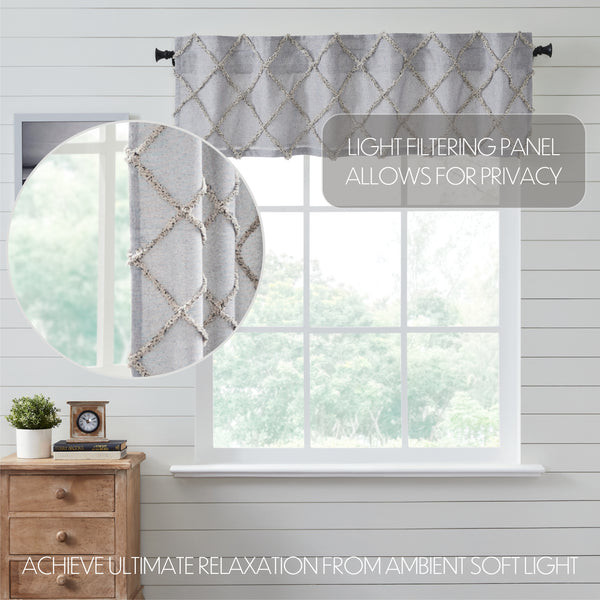 LIGHT FILTERING PANEL
ALLOWS FOR PRIVACY

ACHIEVE ULTIMATE RELAXATION FROM AMBIENT SOFT LIGHT