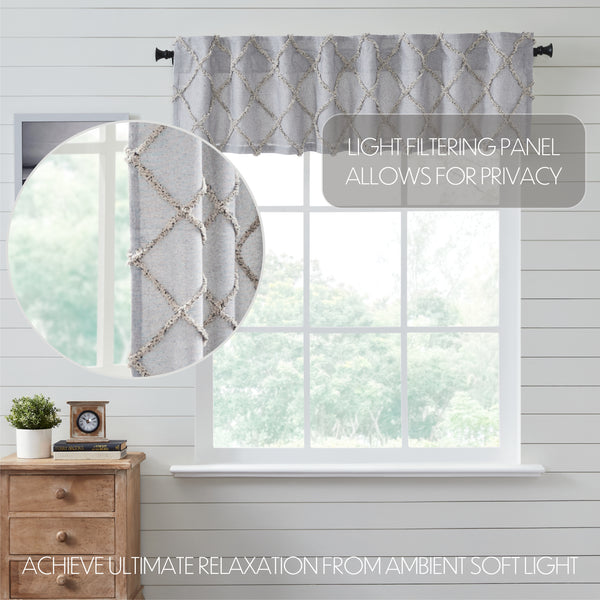 LIGHT FILTERING PANEL
ALLOWS FOR PRIVACY

ACHIEVE ULTIMATE RELAXATION FROM AMBIENT SOFT LIGHT