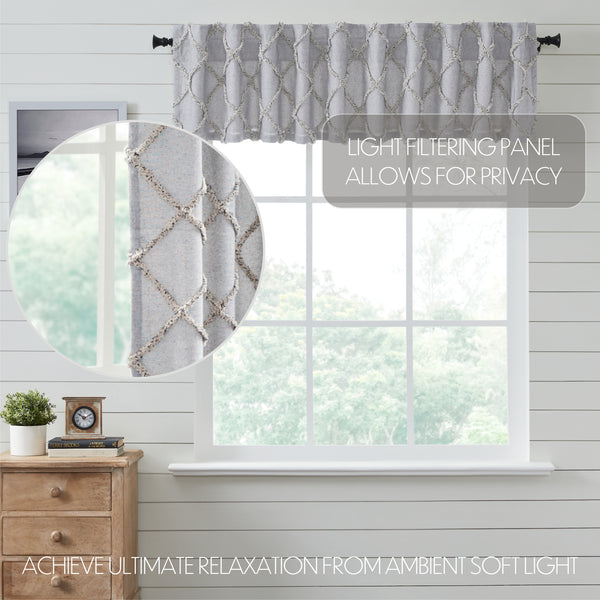 LIGHT FILTERING PANEL
ALLOWS FOR PRIVACY

ACHIEVE ULTIMATE RELAXATION FROM AMBIENT SOFT LIGHT