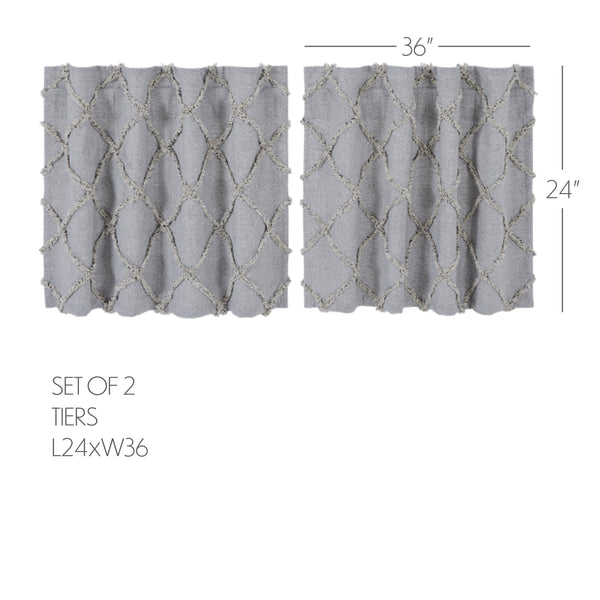 36"

24"

SET OF 2
TIERS
L24xW36