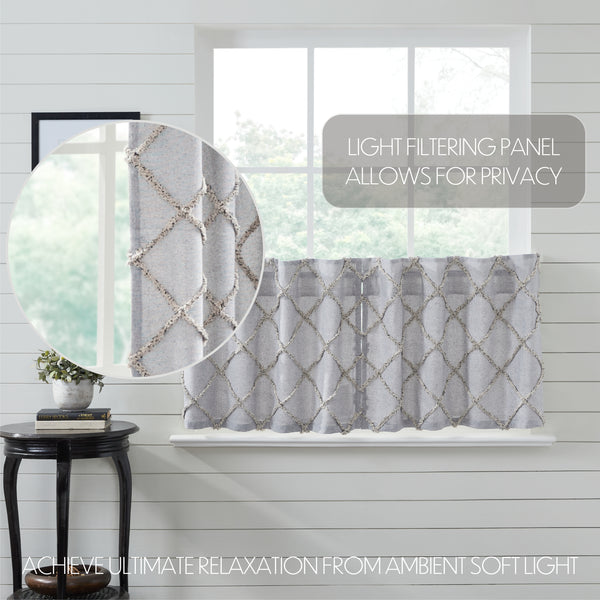 LIGHT FILTERING PANEL ALLOWS FOR PRIVACY

ACHIEVE ULTIMATE RELAXATION FROM AMBIENT SOFT LIGHT