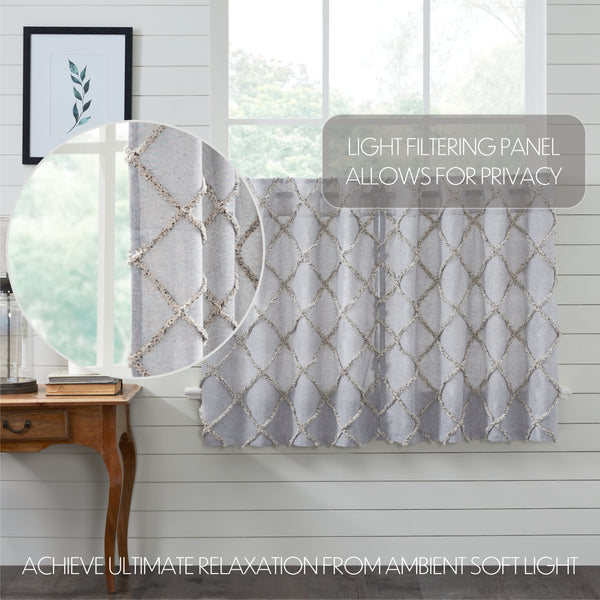 LIGHT FILTERING PANEL
ALLOWS FOR PRIVACY

ACHIEVE ULTIMATE RELAXATION FROM AMBIENT SOFT LIGHT