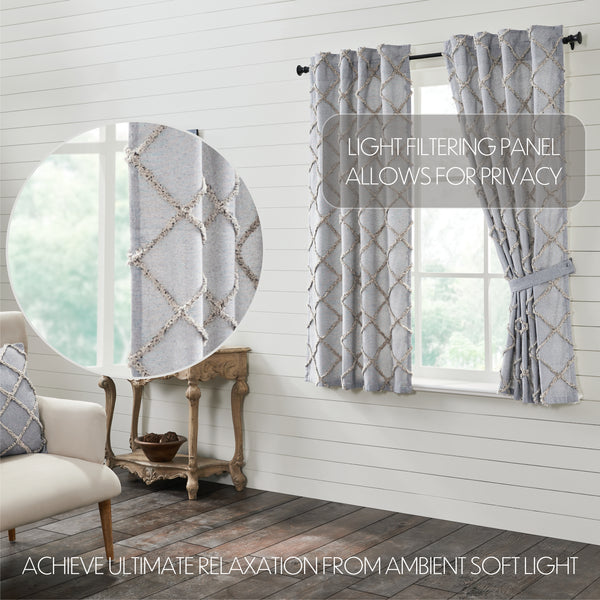 LIGHT FILTERING PANEL ALLOWS FOR PRIVACY

ACHIEVE ULTIMATE RELAXATION FROM AMBIENT SOFT LIGHT