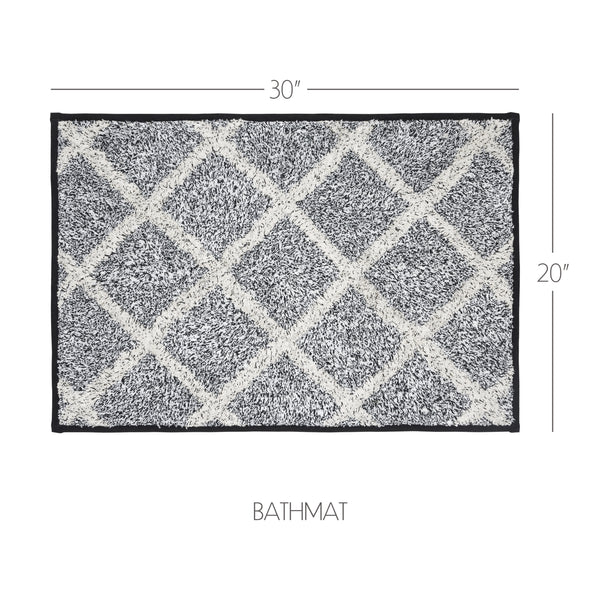 30″

20″

BATHMAT