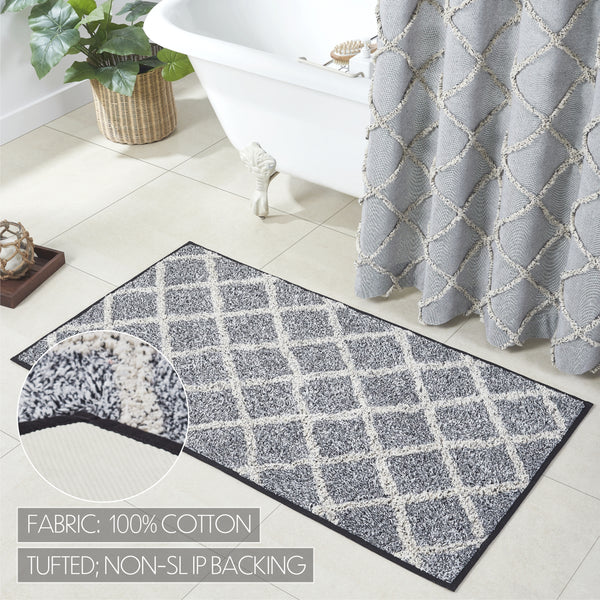 FABRIC: 100% COTTON

TUFTED; NON-SLIP BACKING