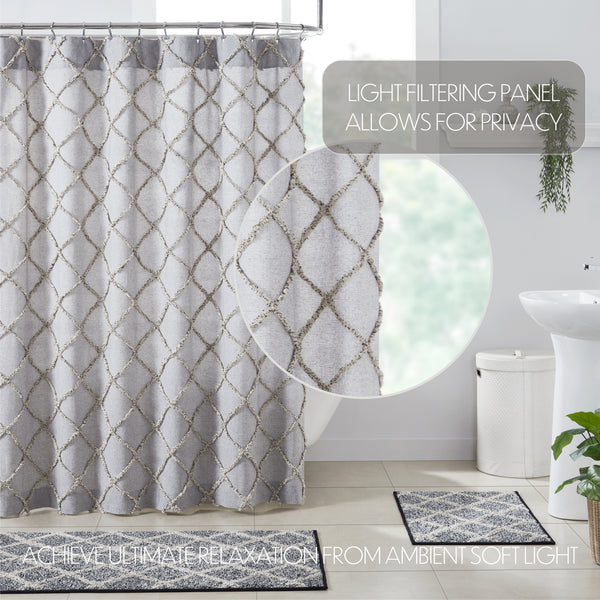 LIGHT FILTERING PANEL
ALLOWS FOR PRIVACY

ACHIEVE ULTIMATE RELAXATION FROM AMBIENT SOFT LIGHT