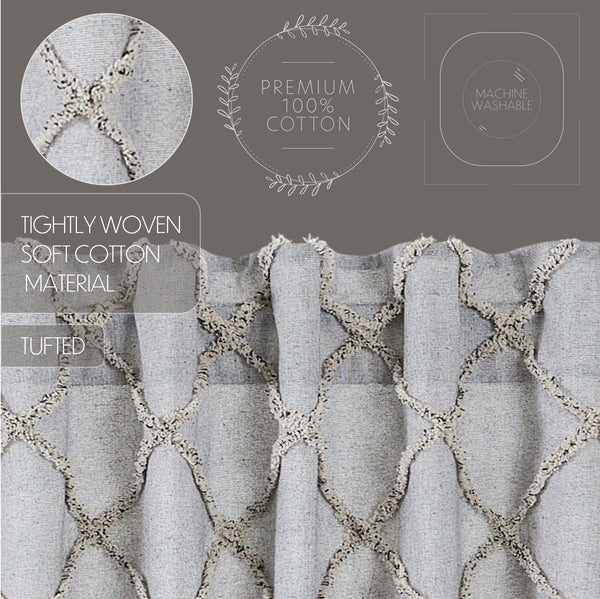 PREMIUM 100% COTTON

MACHINE WASHABLE

TIGHTLY WOVEN SOFT COTTON MATERIAL

TUFTED