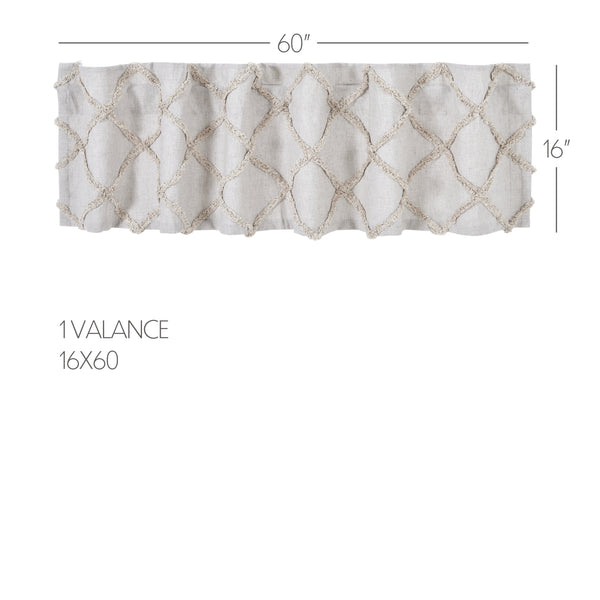 60"

16"

1 VALANCE
16X60